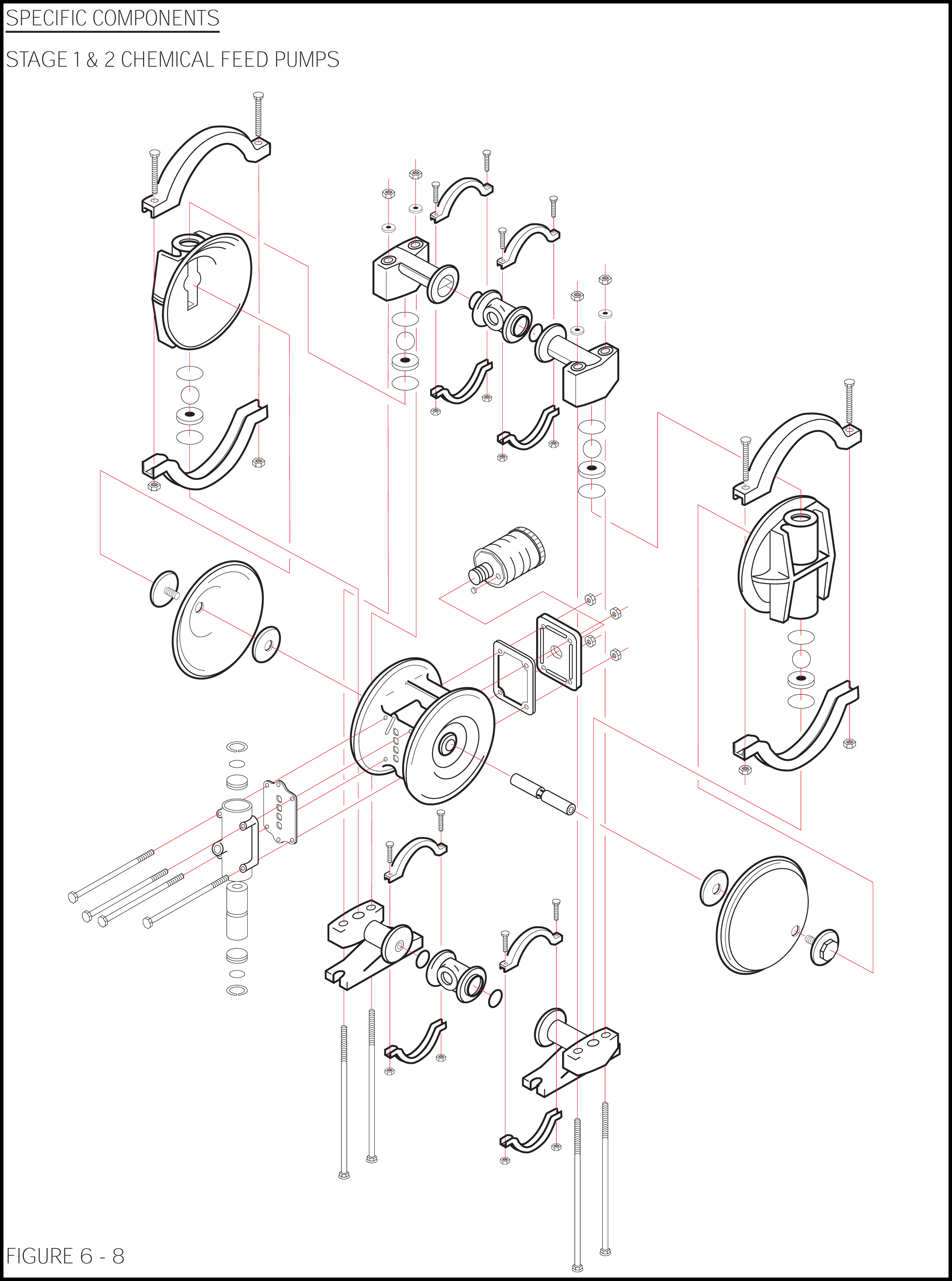 SPECIFIC COMPONENTS

STAGE 1 & 2 CHEMICAL FEED PUMPS

FIGURE 6 - 8